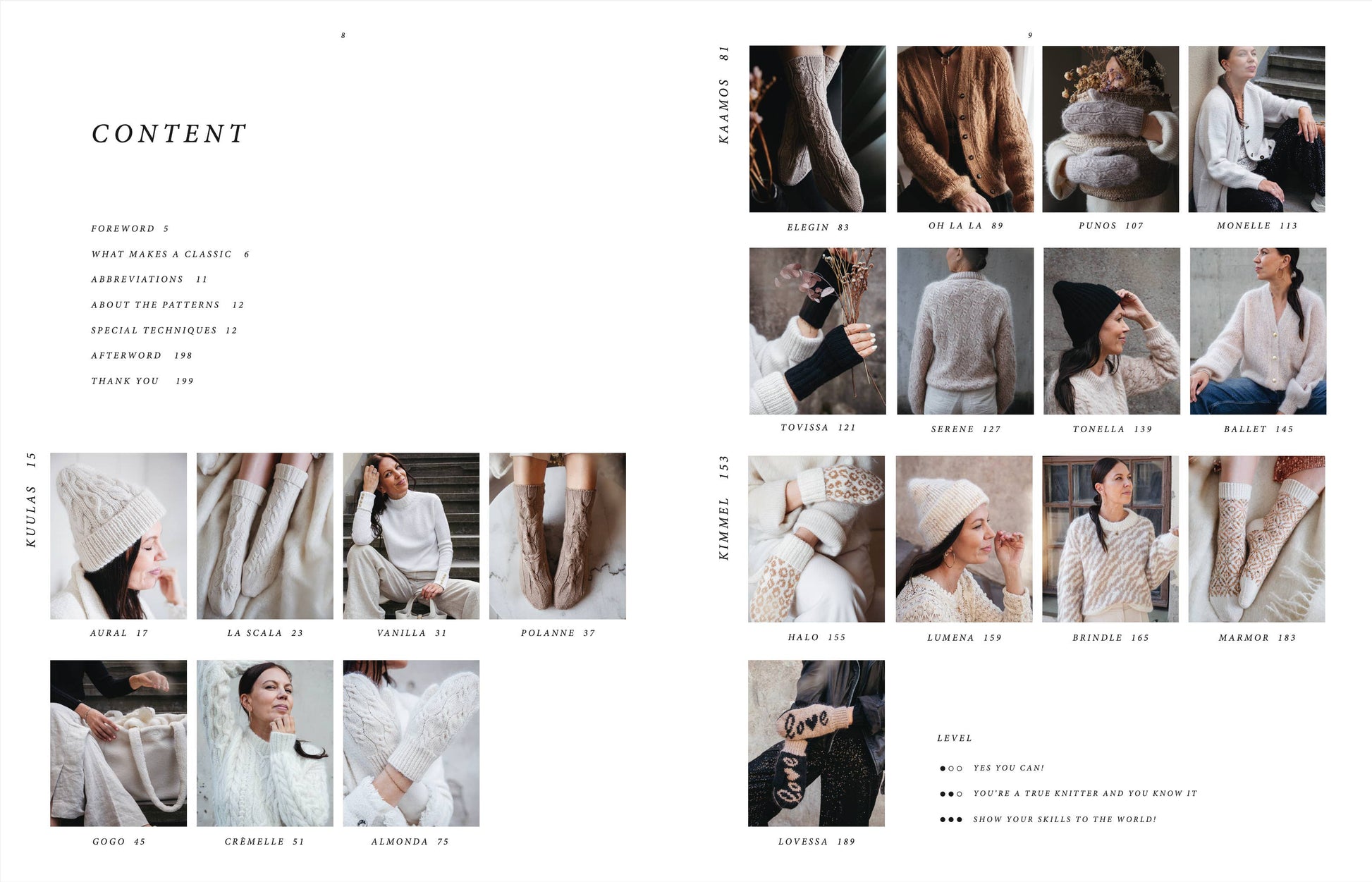 8

CONTENT

FOREWORD 5

WHAT MAKES A CLASSIC 6

ABBREVIATIONS 11

ABOUT THE PATTERNS 12

SPECIAL TECHNIQUES 12

AFTERWORD 198

THANK YOU 199

KUULAS 15

AURAL 17

LA SCALA 23

VANILLA 31

POLANNE 37

GOGO 45

CRÈMELLE 51

ALMONDA 75

9

KAAMOS 81

ELEGIN 83

OH LA LA 89

PUNOS 107

MONELLE 113

TOVISSA 121

SERENE 127

TONELLA 139

BALLET 145

KIMMEL 153

HALO 155

LUMENA 159

BRINDLE 165

MARMOR 183

love

love

LOVESSA 189

LEVEL

●○○ YES YOU CAN!

●●○ YOU'RE A TRUE KNITTER AND YOU KNOW IT

●●● SHOW YOUR SKILLS TO THE WORLD!